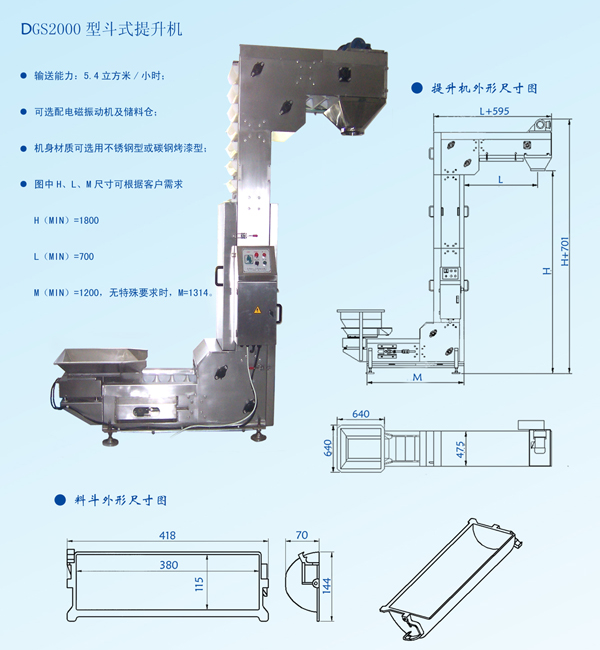 DGS2000 型斗式提升机

● 输送能力：5.4 立方米 / 小时；

● 可选配电磁振动机及储料仓；

● 机身材质可选用不锈钢型或碳钢烤漆型；

● 图中 H、L、M 尺寸可根据客户需求

H（MIN）=1800

L（MIN）=700

M（MIN）=1200，无特殊要求时，M=1314。

● 提升机外形尺寸图

L+595

L

H

H+701

M

640

640

475

● 料斗外形尺寸图

418

380

115

70

144